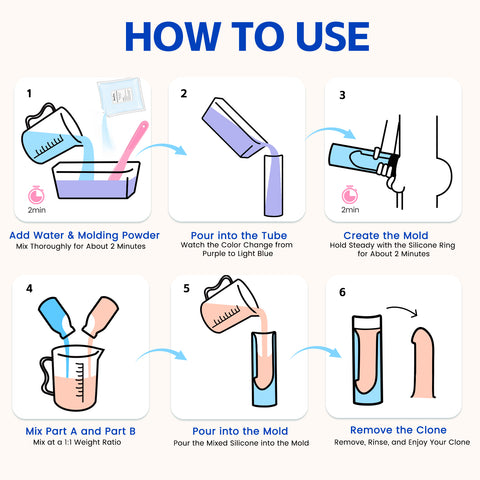 HOW TO USE

1

2min

Add Water & Molding Powder
Mix Thoroughly for About 2 Minutes

2

Pour into the Tube
Watch the Color Change from Purple to Light Blue

3

2min

Create the Mold
Hold Steady with the Silicone Ring for About 2 Minutes

4

Mix Part A and Part B
Mix at a 1:1 Weight Ratio

5

Pour into the Mold
Pour the Mixed Silicone into the Mold

6

Remove the Clone
Remove, Rinse, and Enjoy Your Clone